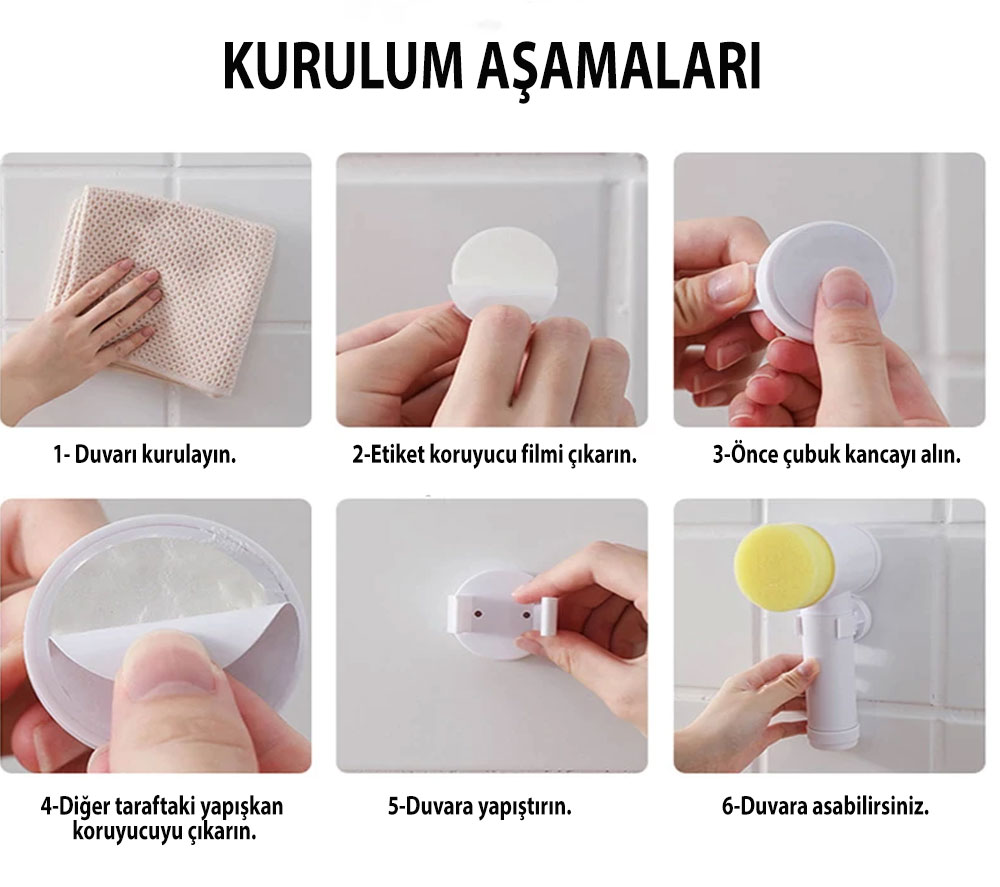 KURULUM AŞAMALARI

1- Duvarı kurulayın.

2-Etiket koruyucu filmi çıkarın.

3-Önce çubuk kancayı alın.

4-Diğer taraftaki yapışkan koruyucuyu çıkarın.

5-Duvara yapıştırın.

6-Duvara asabilirsiniz.